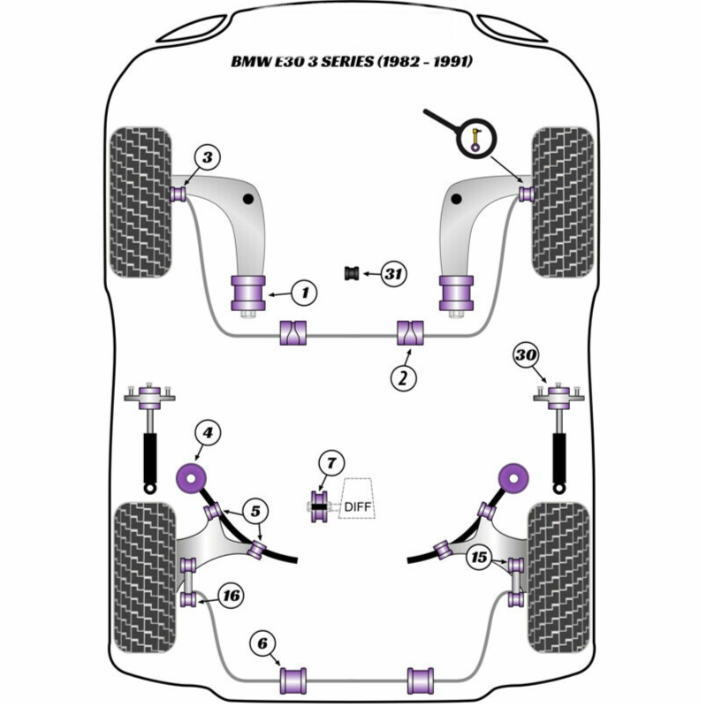 BMW E30 3 SERIES (1982 - 1991)

3

31

1

2

30

4

7

DIFF

5

15

16

6