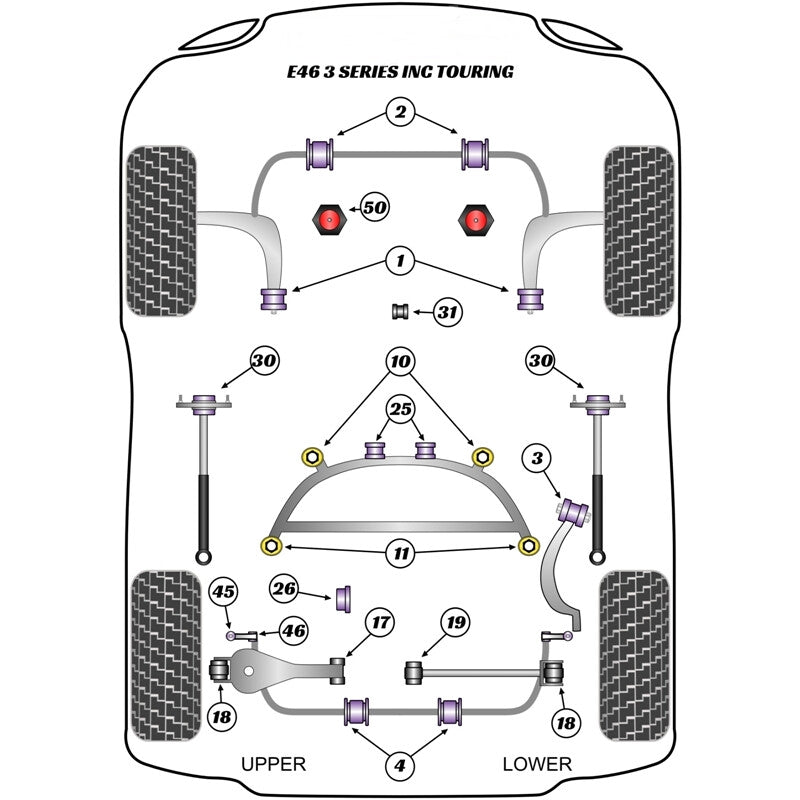 E46 3 SERIES INC TOURING

2

50

1

31

30

10

30

25

3

11

45

26

46

17

19

18

18

4

UPPER

LOWER